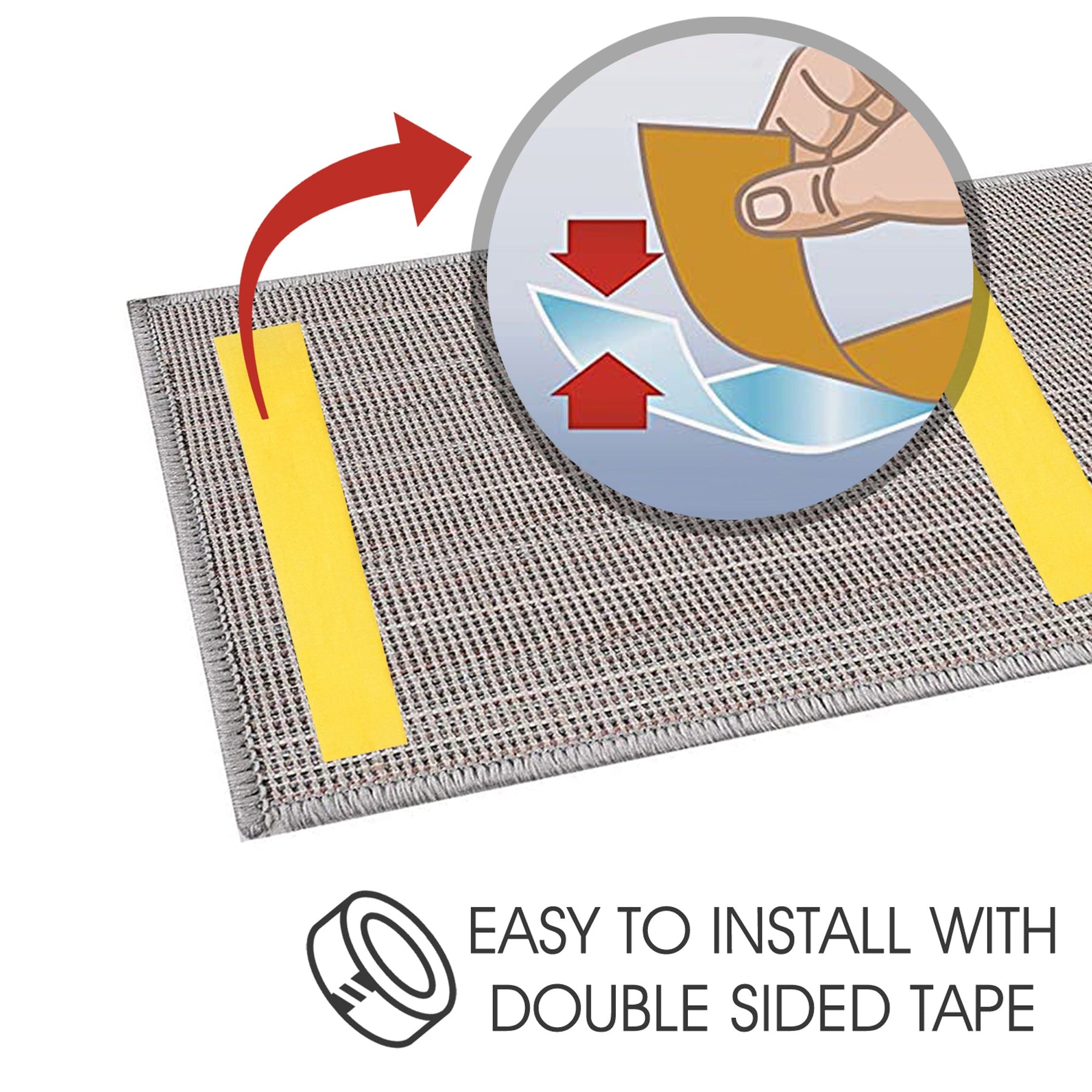 EASY TO INSTALL WITH
DOUBLE SIDED TAPE